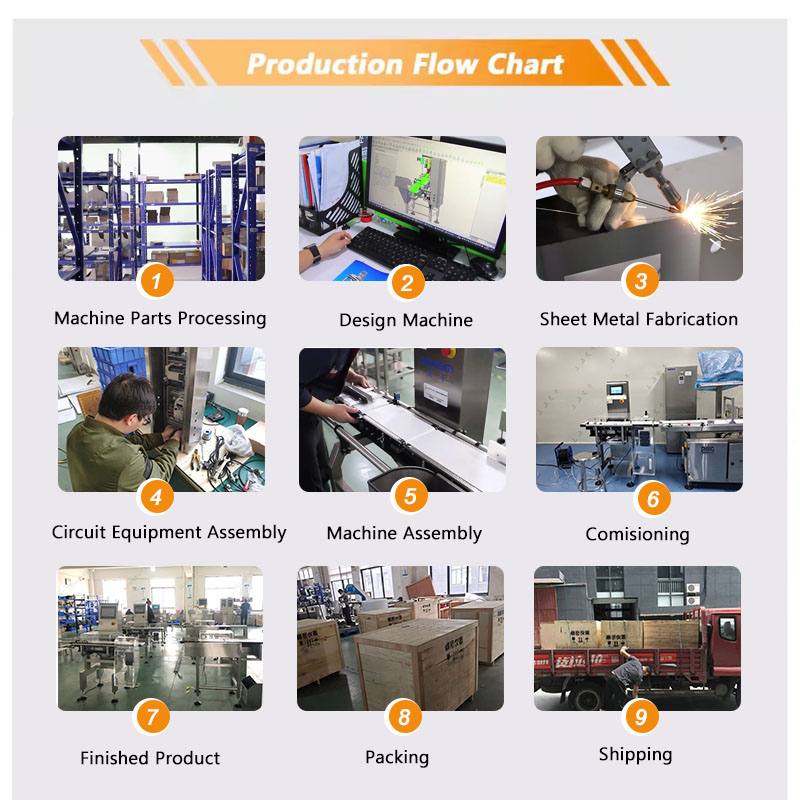 Production Flow Chart

1
Machine Parts Processing

2
Design Machine

3
Sheet Metal Fabrication

4
Circuit Equipment Assembly

5
Machine Assembly

6
Comisioning

7
Finished Product

8
Packing

9
Shipping